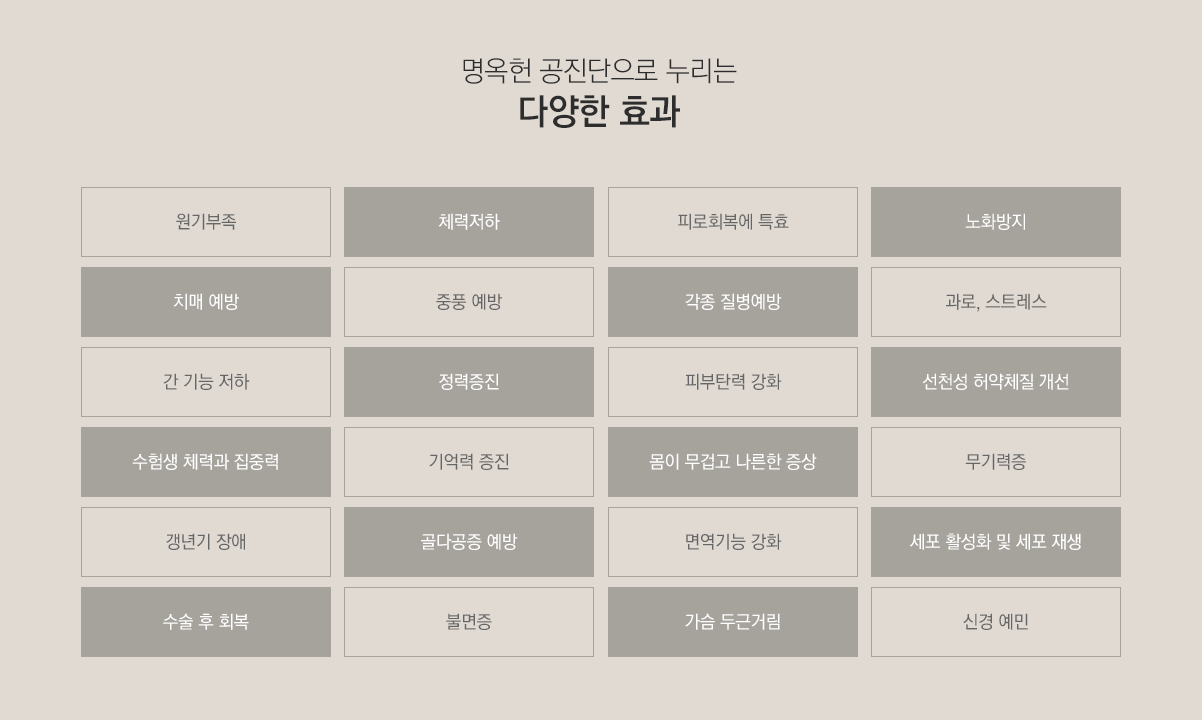 명옥헌 공진단으로 누리는
다양한 효과

원기부족

체력저하

피로회복에 특효

노화방지

치매 예방

중풍 예방

각종 질병예방

과로, 스트레스

간 기능 저하

정력증진

피부탄력 강화

선천성 허약체질 개선

수험생 체력과 집중력

기억력 증진

몸이 무겁고 나른한 증상

무기력증

갱년기 장애

골다공증 예방

면역기능 강화

세포 활성화 및 세포 재생

수술 후 회복

불면증

가슴 두근거림

신경 예민