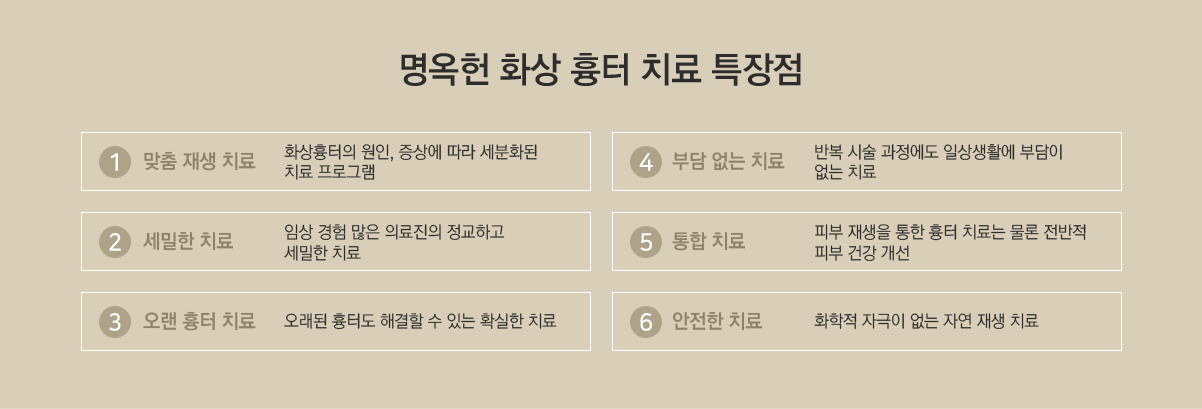 명옥헌 화상 흉터 치료 특장점

1 맞춤 재생 치료

화상흉터의 원인, 증상에 따라 세분화된 치료 프로그램

2 세밀한 치료

임상 경험 많은 의료진의 정교하고 세밀한 치료

3 오랜 흉터 치료

오래된 흉터도 해결할 수 있는 확실한 치료

4 부담 없는 치료

반복 시술 과정에도 일상생활에 부담이 없는 치료

5 통합 치료

피부 재생을 통한 흉터 치료는 물론 전반적 피부 건강 개선

6 안전한 치료

화학적 자극이 없는 자연 재생 치료