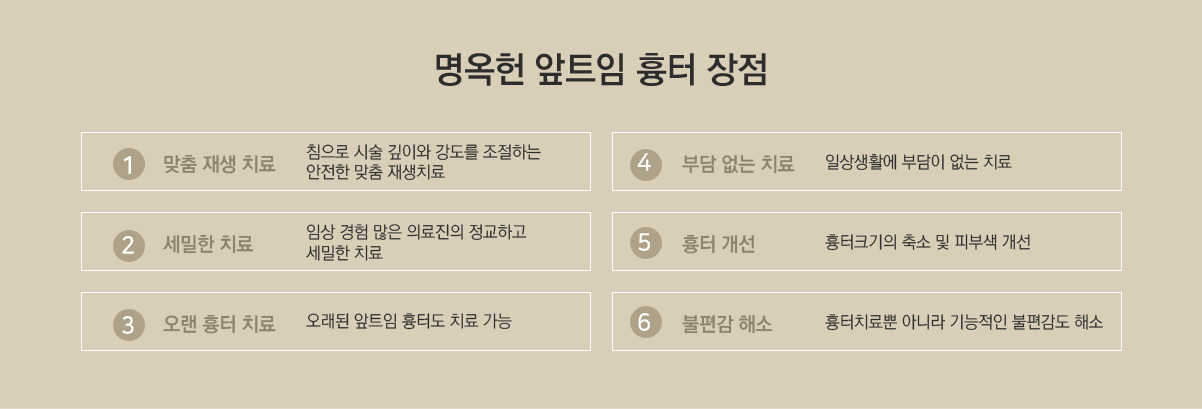 명옥헌 앞트임 흉터 장점

1 맞춤 재생 치료 침으로 시술 깊이와 강도를 조절하는 안전한 맞춤 재생치료

2 세밀한 치료 임상 경험 많은 의료진의 정교하고 세밀한 치료

3 오랜 흉터 치료 오래된 앞트임 흉터도 치료 가능

4 부담 없는 치료 일상생활에 부담이 없는 치료

5 흉터 개선 흉터크기의 축소 및 피부색 개선

6 불편감 해소 흉터치료뿐 아니라 기능적인 불편감도 해소