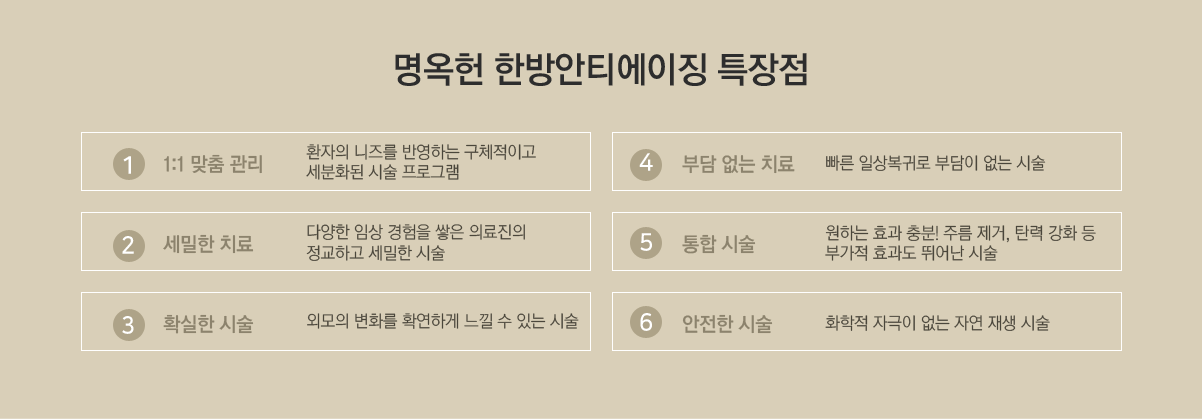 명옥헌 한방안티에이징 특장점

1 1:1 맞춤 관리 환자의 니즈를 반영하는 구체적이고 세분화된 시술 프로그램

2 세밀한 치료 다양한 임상 경험을 쌓은 의료진의 정교하고 세밀한 시술

3 확실한 시술 외모의 변화를 확연하게 느낄 수 있는 시술

4 부담 없는 치료 빠른 일상복귀로 부담이 없는 시술

5 통합 시술 원하는 효과 충분! 주름 제거, 탄력 강화 등 부가적 효과도 뛰어난 시술

6 안전한 시술 화학적 자극이 없는 자연 재생 시술